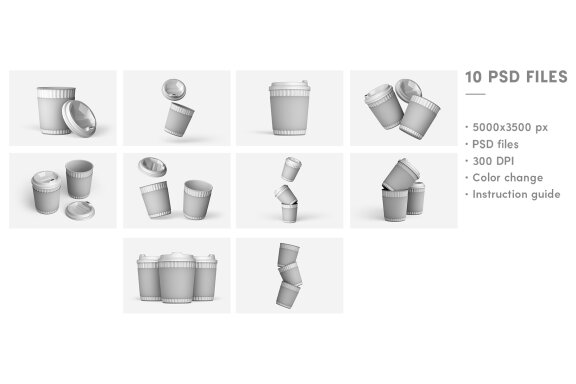 10 PSD FILES

• 5000x3500 px
• PSD files
• 300 DPI
• Color change
• Instruction guide